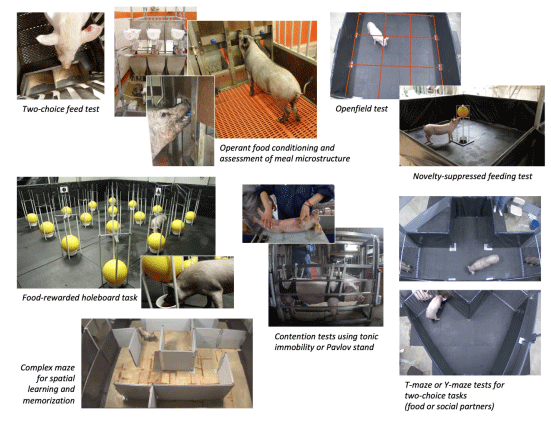 Two-choice feed test

Operant food conditioning and assessment of meal microstructure

Openfield test

Novelty-suppressed feeding test

Food-rewarded holeboard task

Contention tests using tonic immobility or Pavlov stand

Complex maze for spatial learning and memorization

T-maze or Y-maze tests for two-choice tasks (food or social partners)